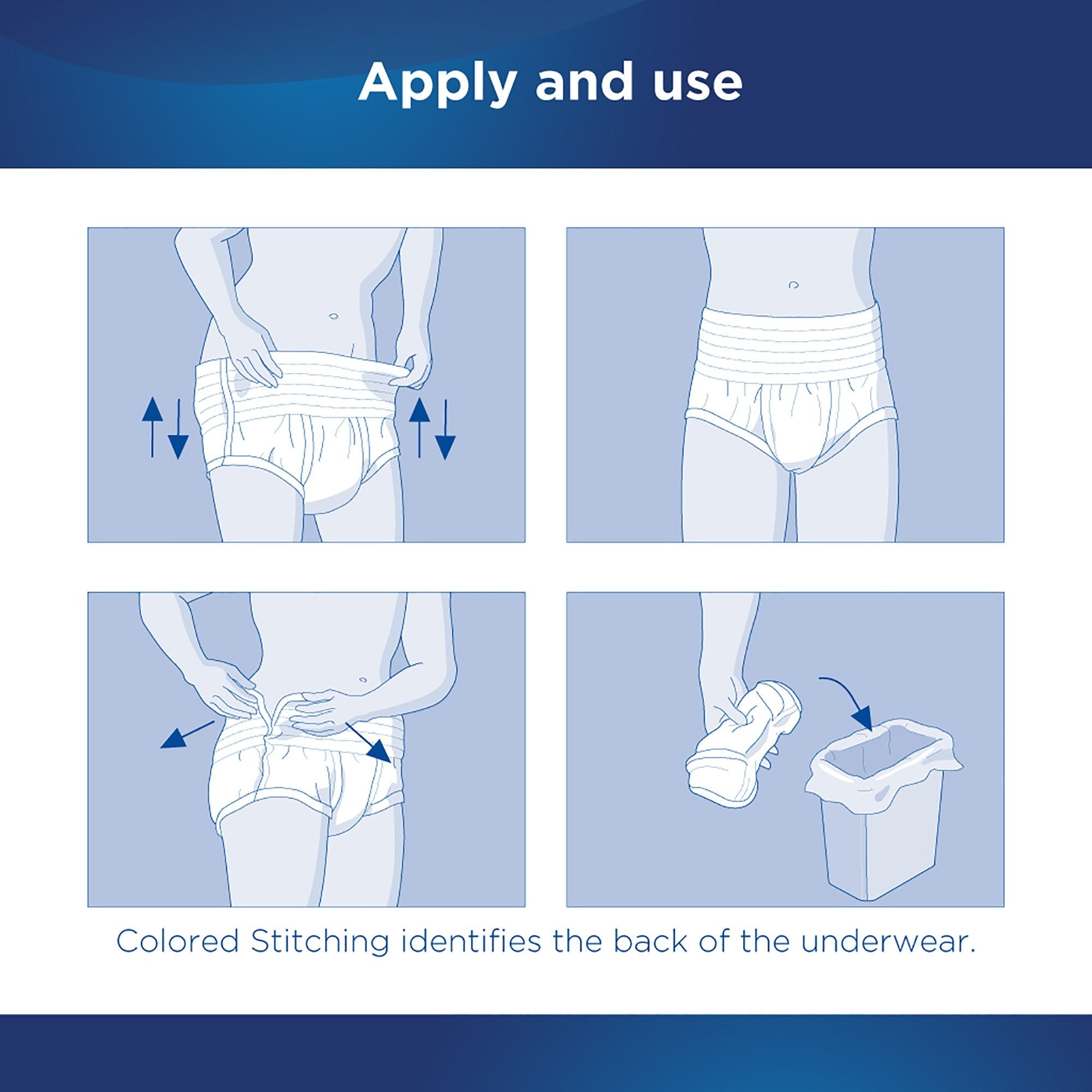 Apply and use

Colored Stitching identifies the back of the underwear.