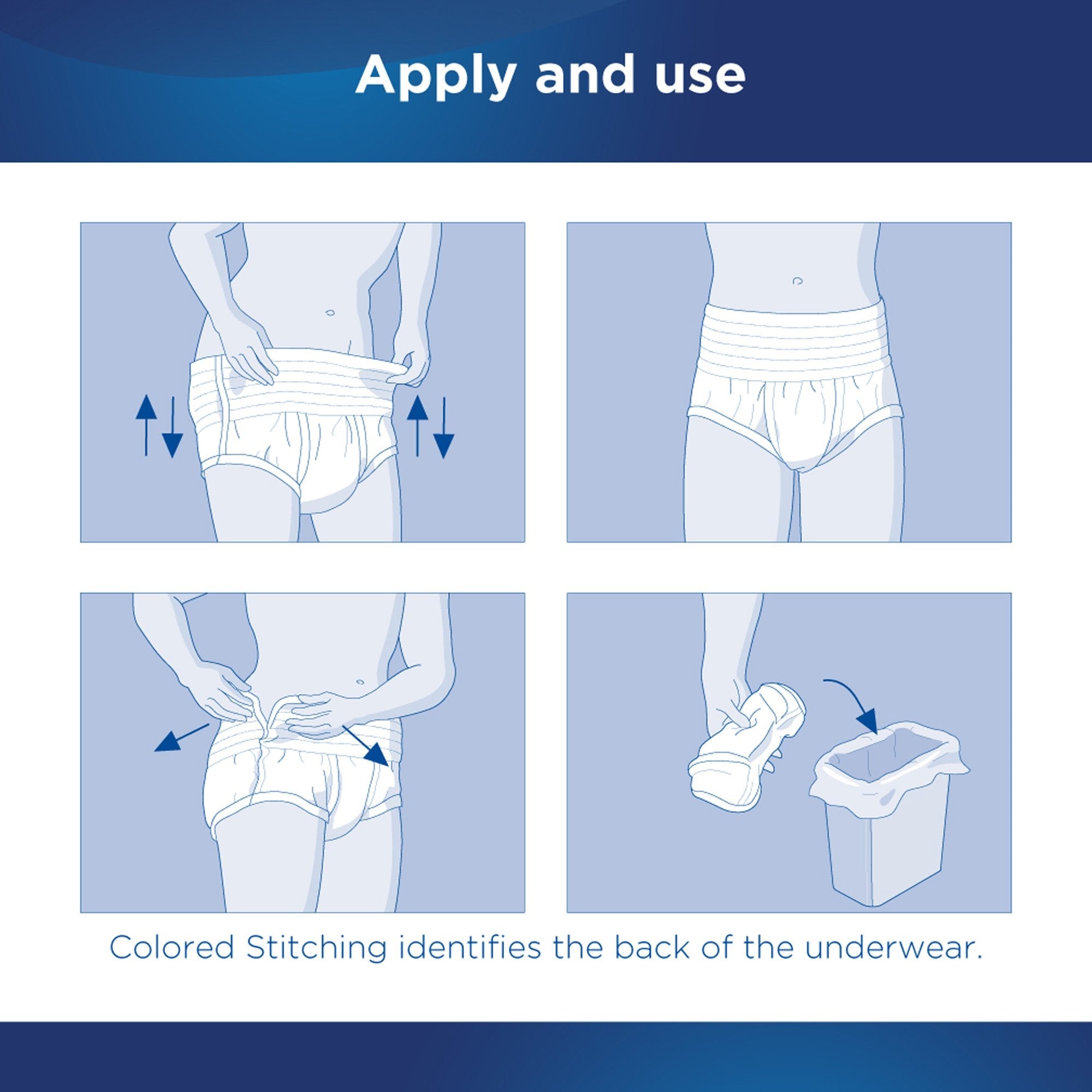 Apply and use

Colored Stitching identifies the back of the underwear.