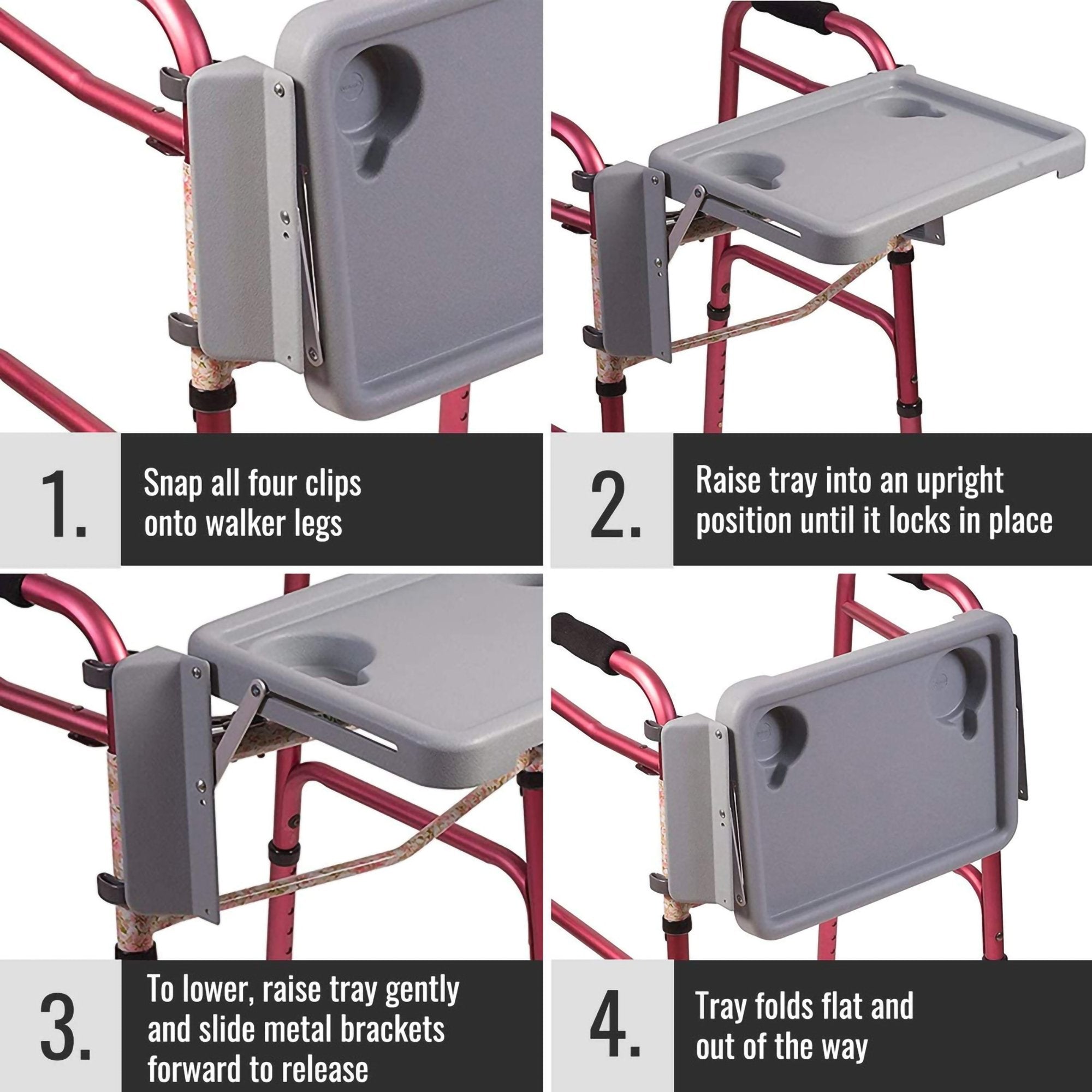 1.

Snap all four clips onto walker legs

2.

Raise tray into an upright position until it locks in place

3.

To lower, raise tray gently and slide metal brackets forward to release

4.

Tray folds flat and out of the way