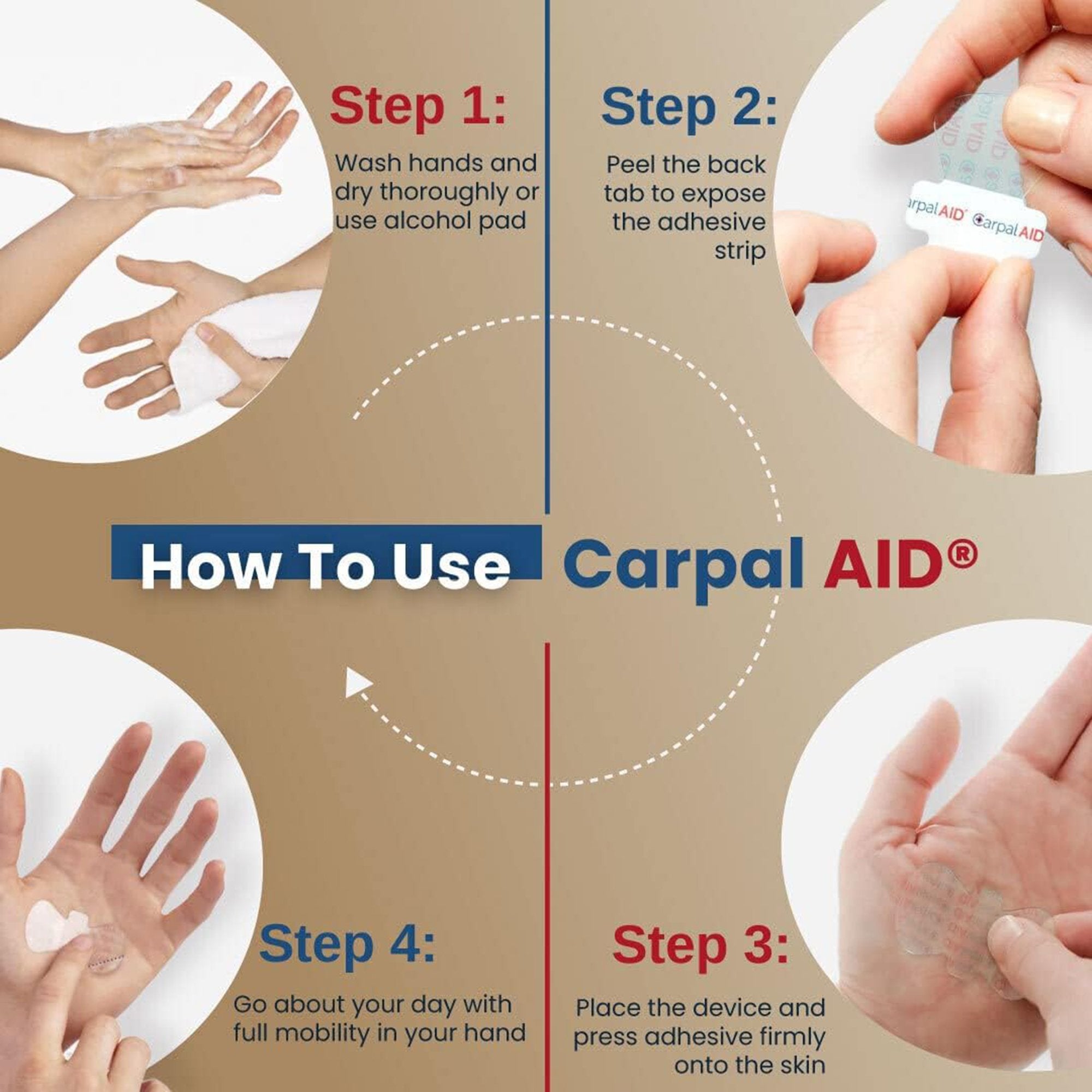 Step 1:

Wash hands and dry thoroughly or use alcohol pad

Step 2:

Peel the back tab to expose the adhesive strip

rpal AID Carpal AID

How To Use Carpal AID®

Step 4:

Go about your day with full mobility in your hand

Step 3:

Place the device and press adhesive firmly onto the skin