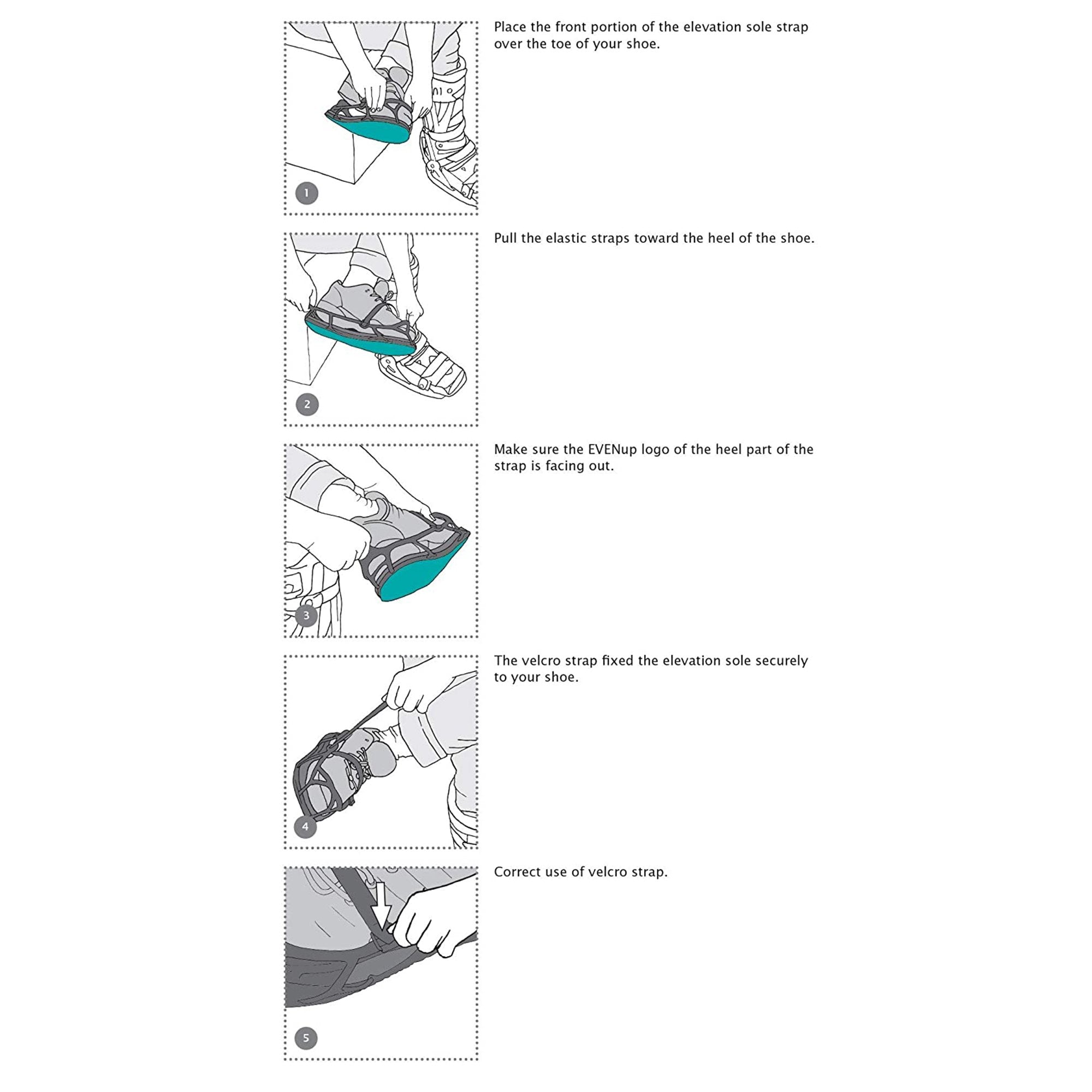 1

Place the front portion of the elevation sole strap over the toe of your shoe.

2

Pull the elastic straps toward the heel of the shoe.

3

Make sure the EVENup logo of the heel part of the strap is facing out.

4

The velcro strap fixed the elevation sole securely to your shoe.

5

Correct use of velcro strap.