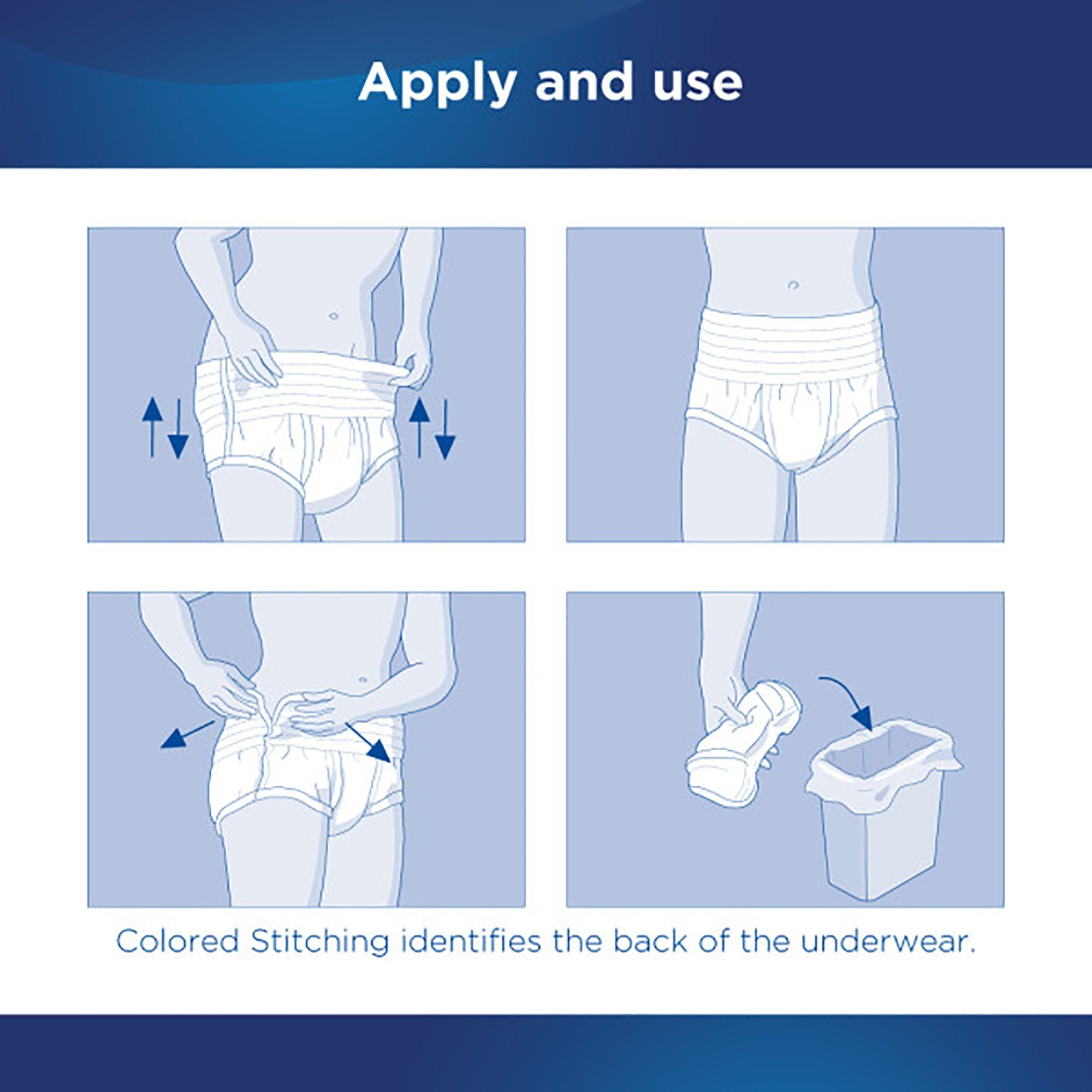 Apply and use

Colored Stitching identifies the back of the underwear.