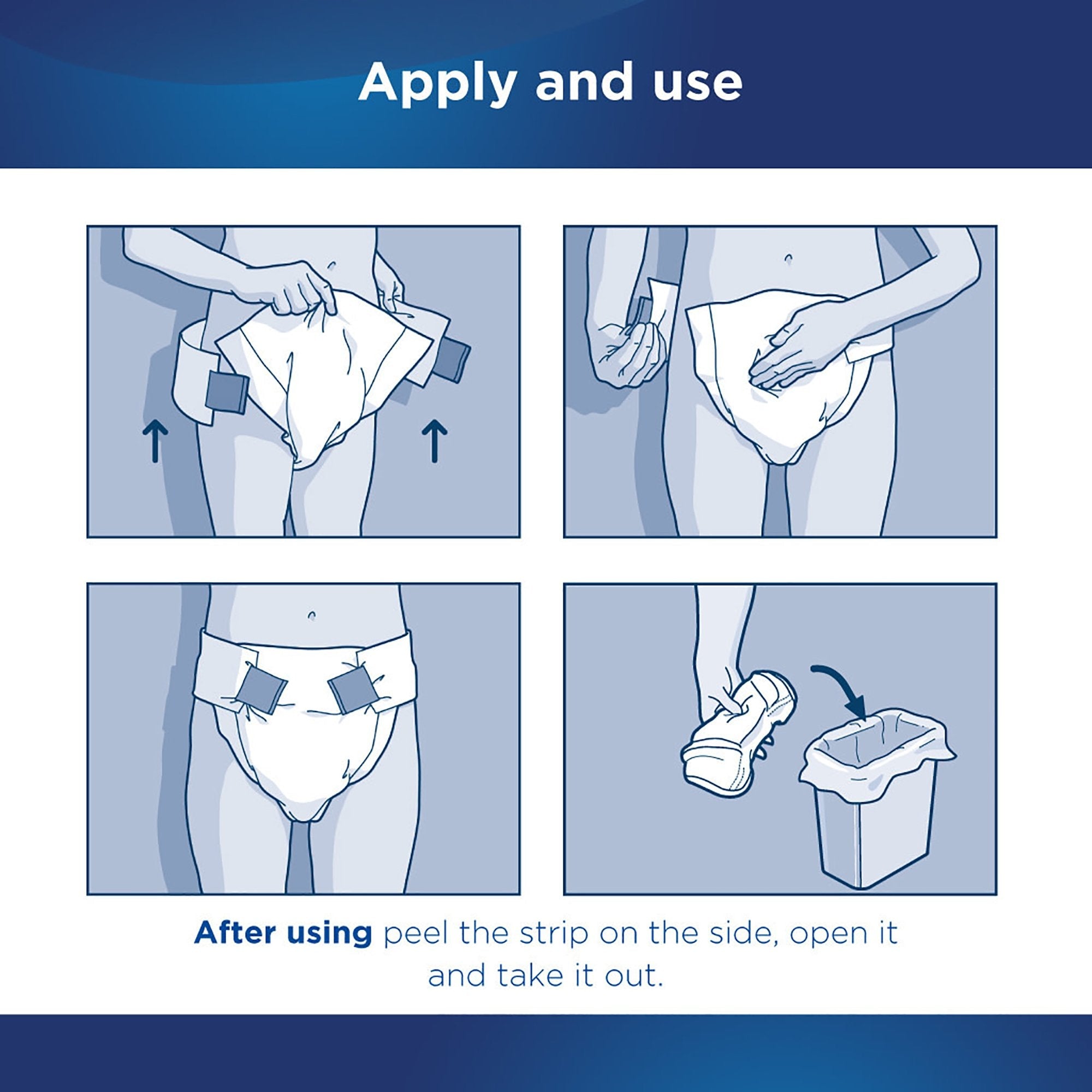 Apply and use

After using peel the strip on the side, open it and take it out.