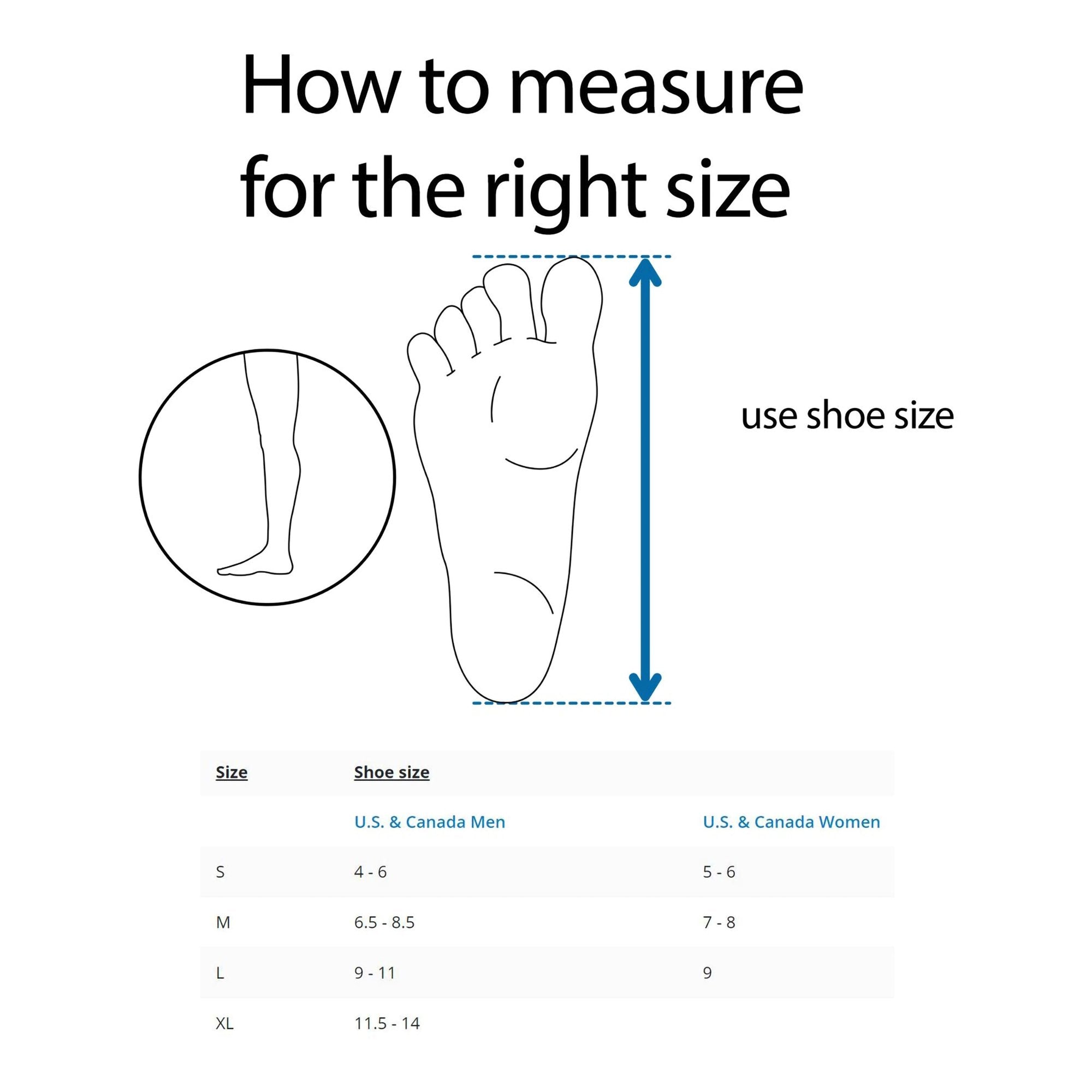 How to measure for the right size

use shoe size

| Size | Shoe size | |
|---|---|---|
| | U.S. & Canada Men | U.S. & Canada Women |
| S | 4 - 6 | 5 - 6 |
| M | 6.5 - 8.5 | 7 - 8 |
| L | 9 - 11 | 9 |
| XL | 11.5 - 14 | |