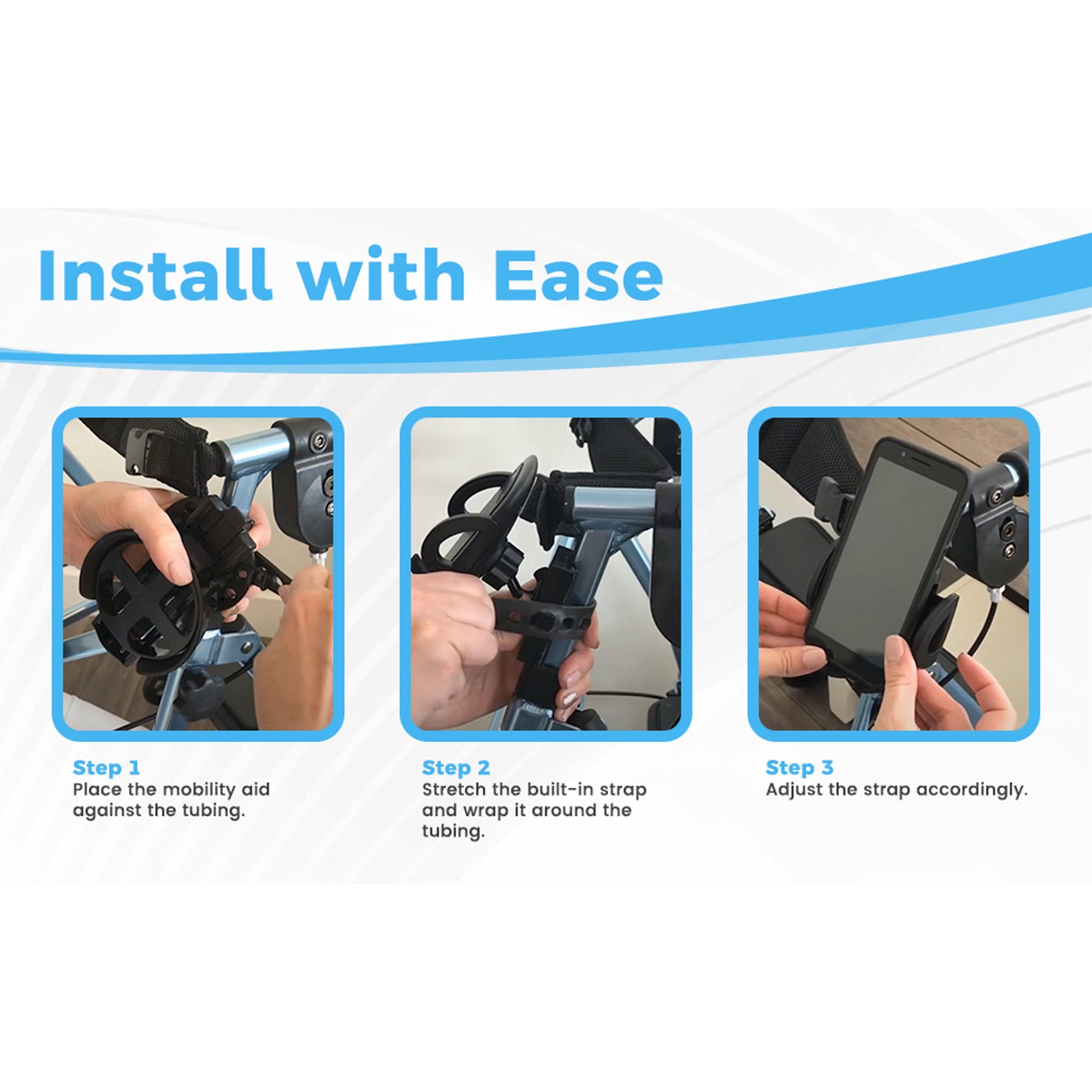 Install with Ease

Step 1
Place the mobility aid against the tubing.

Step 2
Stretch the built-in strap and wrap it around the tubing.

Step 3
Adjust the strap accordingly.