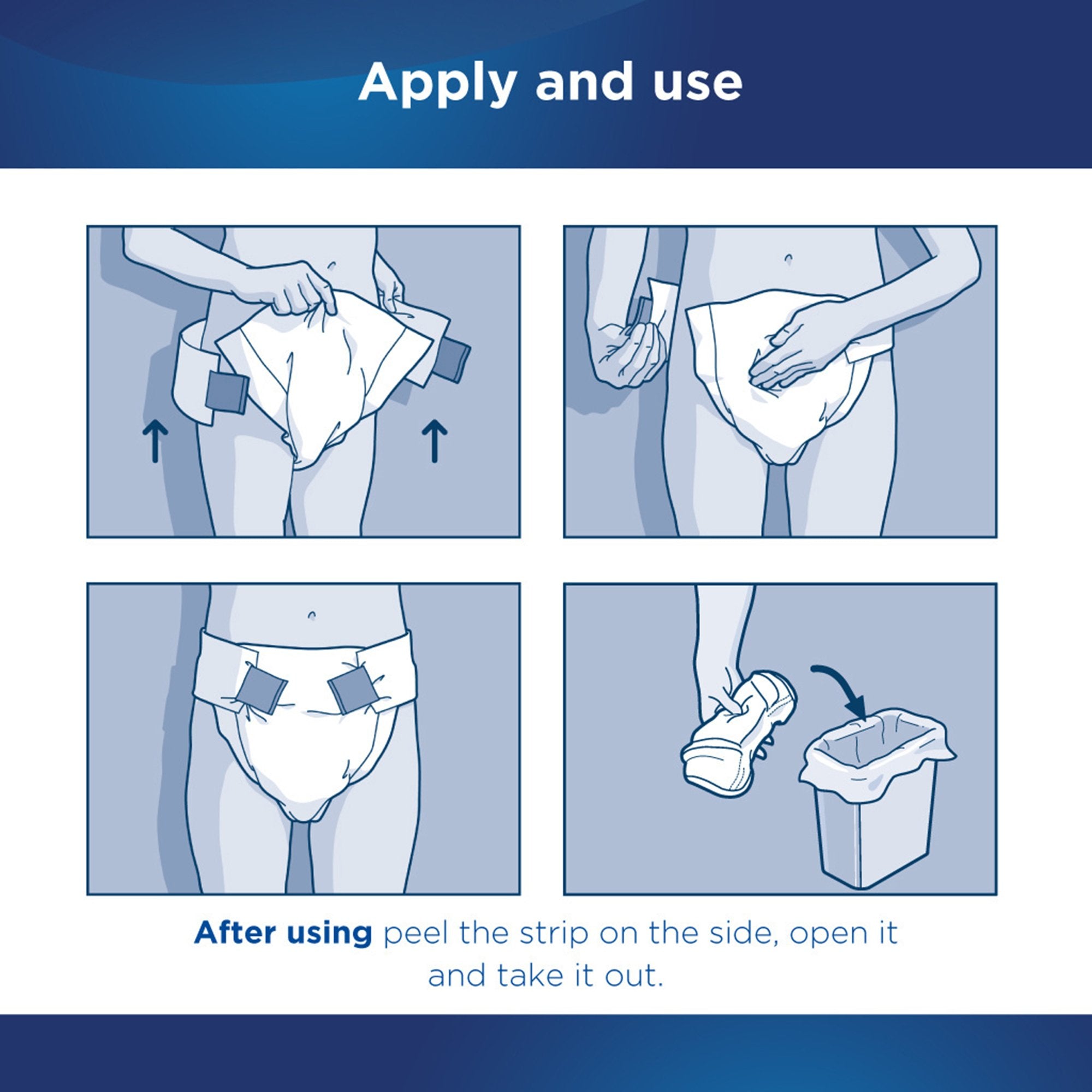 Apply and use

After using peel the strip on the side, open it and take it out.